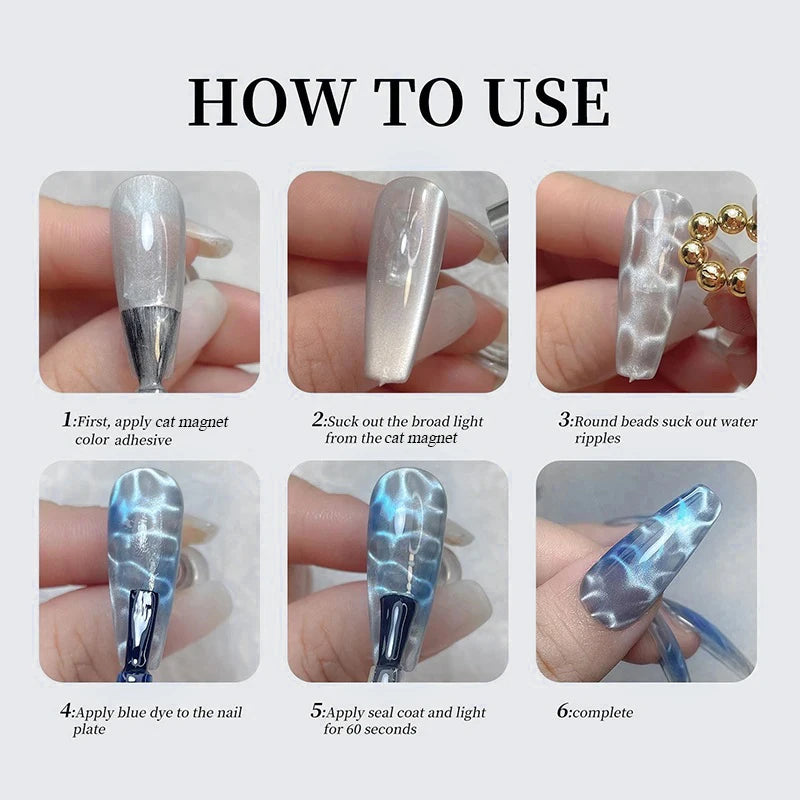 HOW TO USE

1:First, apply cat magnet color adhesive

2:Suck out the broad light from the cat magnet

3:Round beads suck out water ripples

4:Apply blue dye to the nail plate

5:Apply seal coat and light for 60 seconds

6:complete